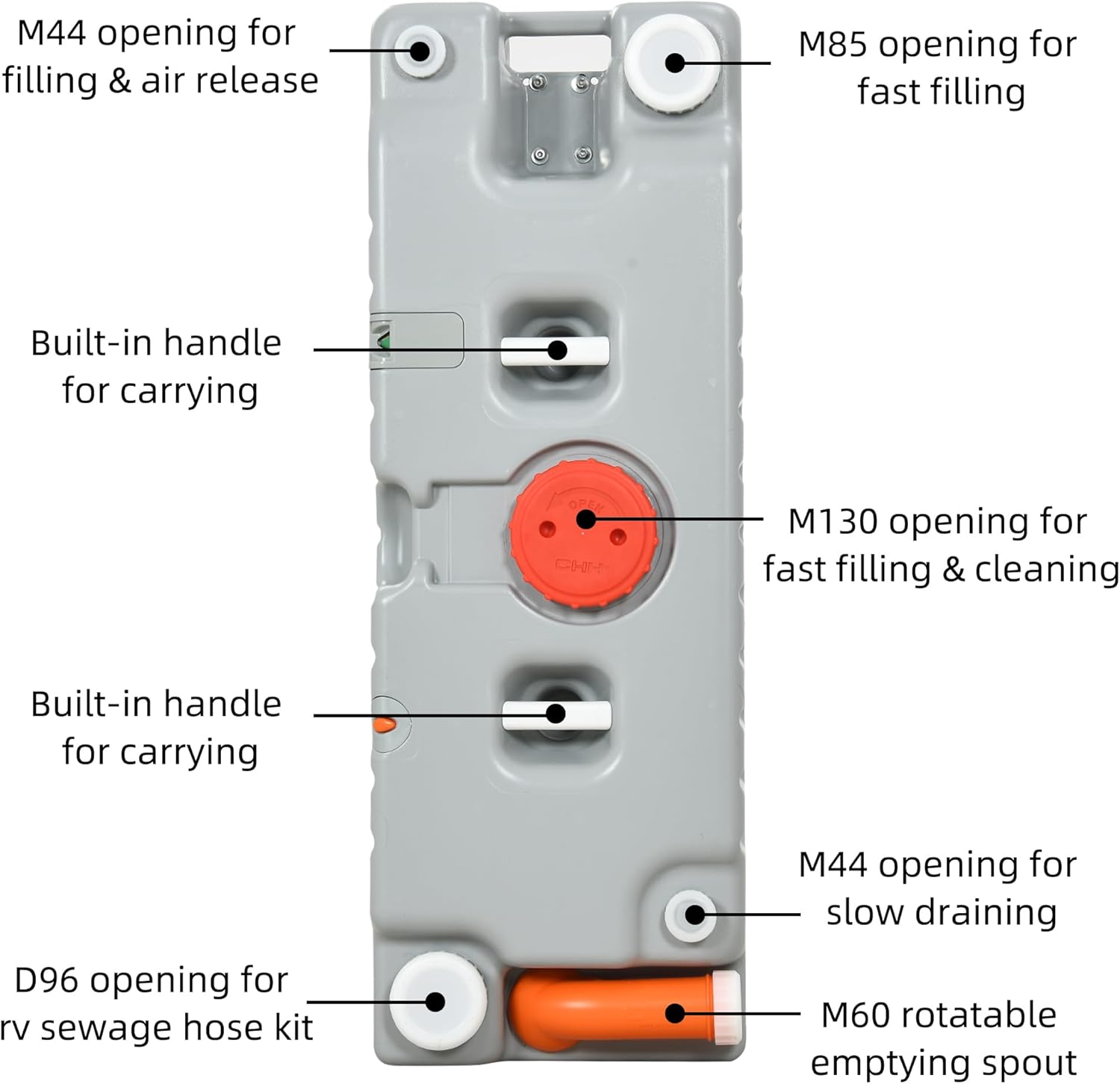 M44 opening for filling & air release

M85 opening for fast filling

Built-in handle for carrying

OPEN

CHH

M130 opening for fast filling & cleaning

Built-in handle for carrying

M44 opening for slow draining

D96 opening for rv sewage hose kit

M60 rotatable emptying spout