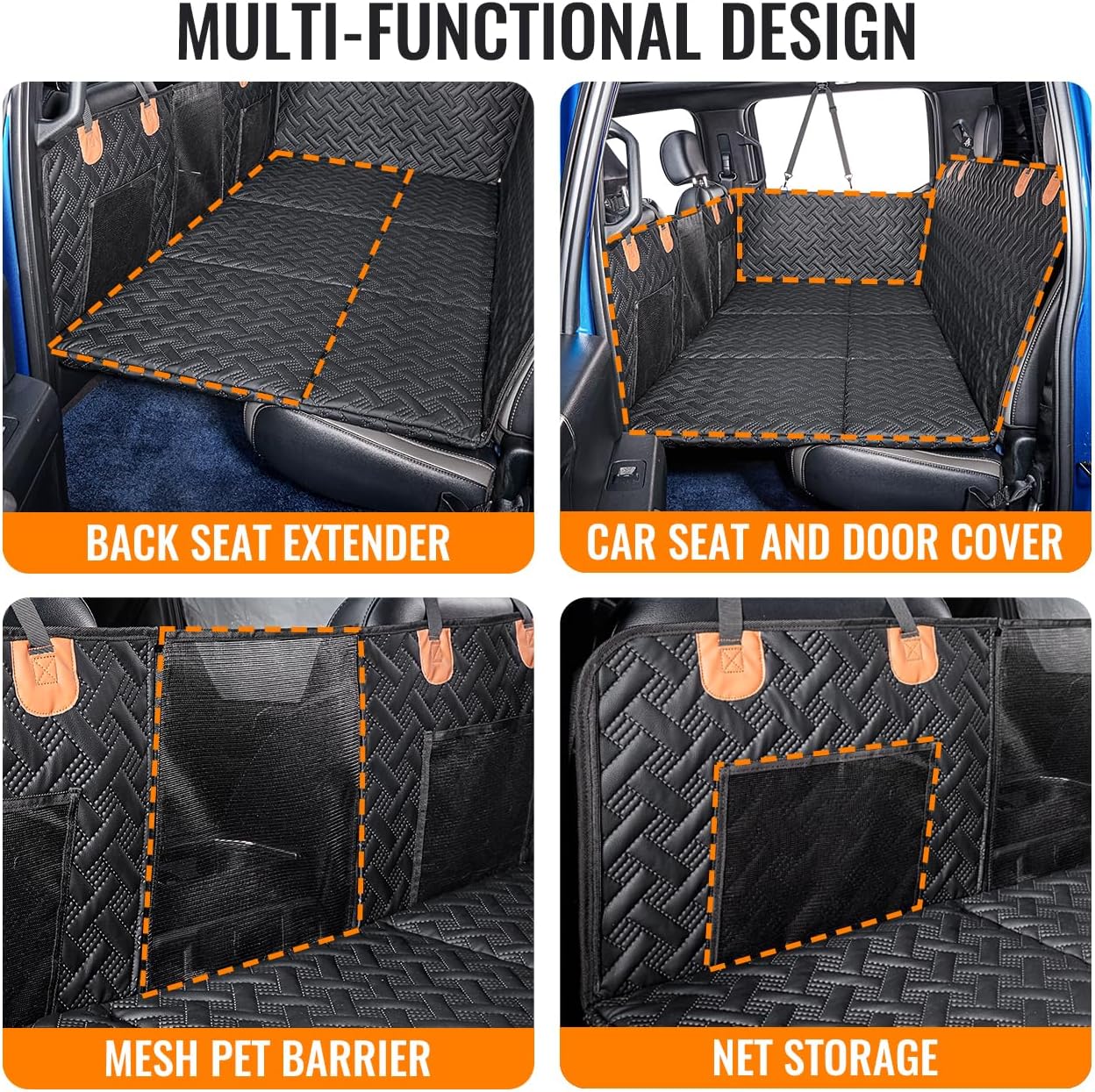 MULTI-FUNCTIONAL DESIGN

BACK SEAT EXTENDER

CAR SEAT AND DOOR COVER

MESH PET BARRIER

NET STORAGE